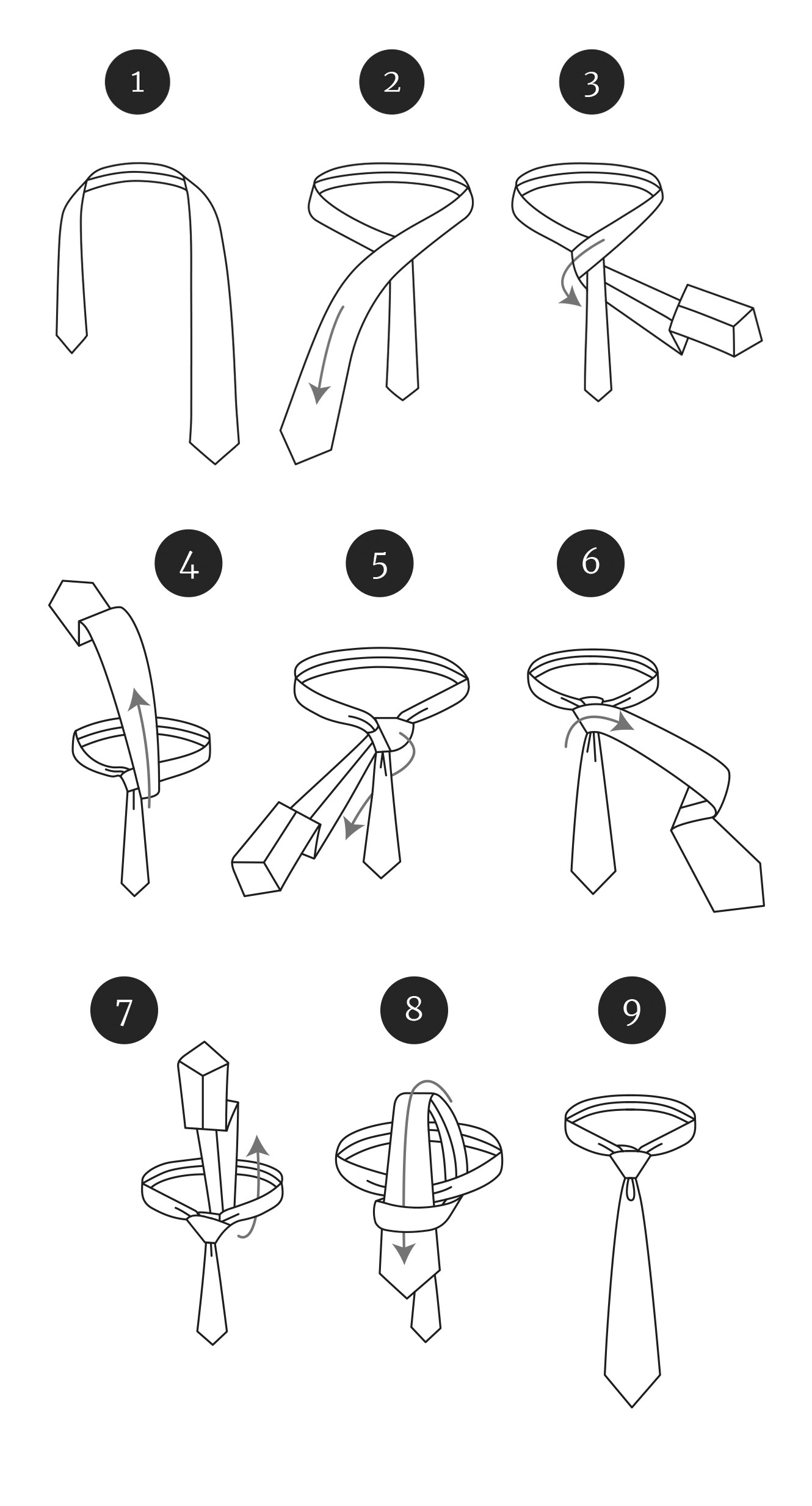 1 2 3

4 5 6

7 8 9