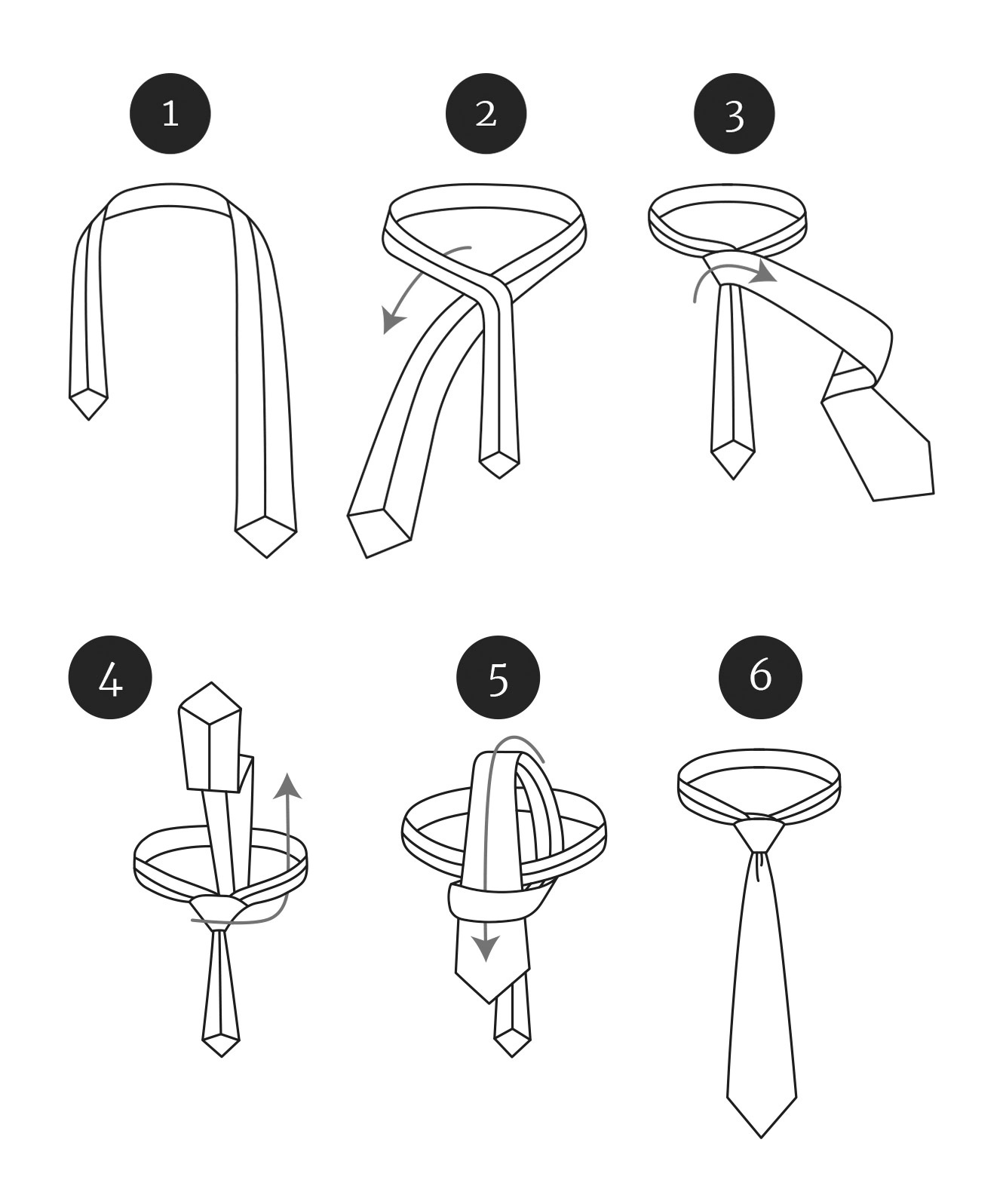 1
2
3
4
5
6