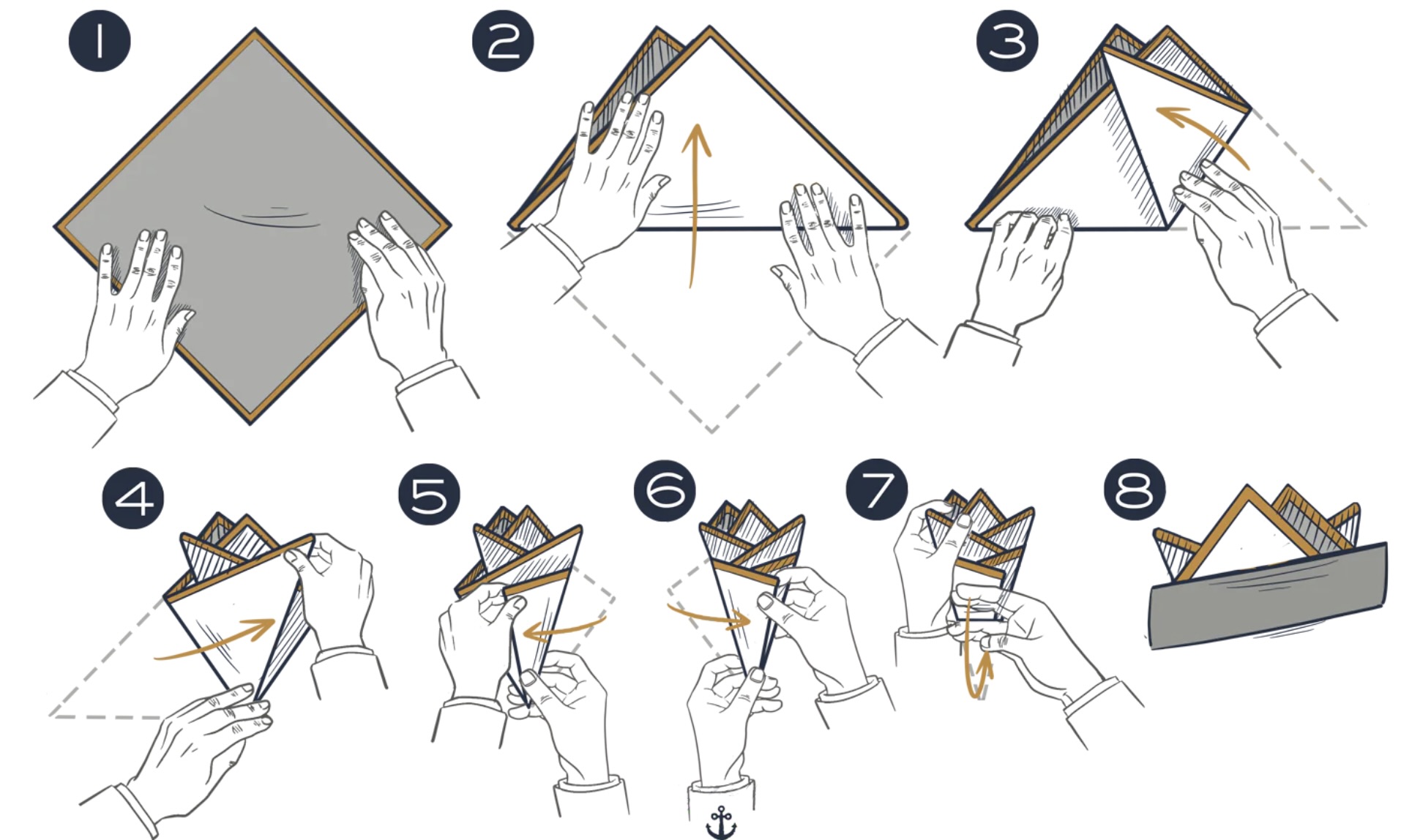 1
2
3
4
5
6
7
8